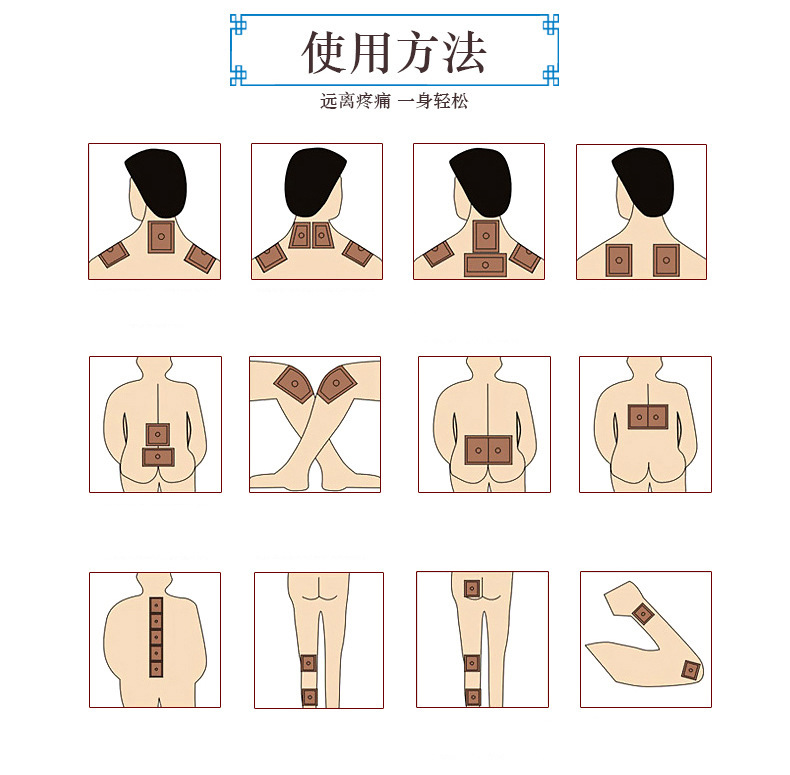 使用方法

远离疼痛 一身轻松